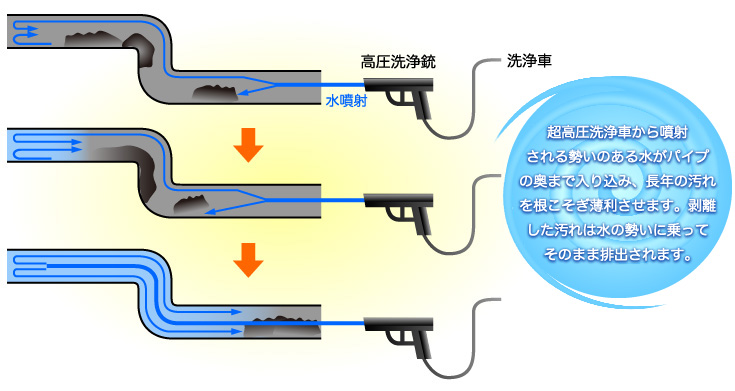 高圧洗浄銃

洗浄車

水噴射

超高圧洗浄車から噴射される勢いのある水がパイプの奥まで入り込み、長年の汚れを根こそぎ薄利させます。剥離した汚れは水の勢いに乗ってそのまま排出されます。